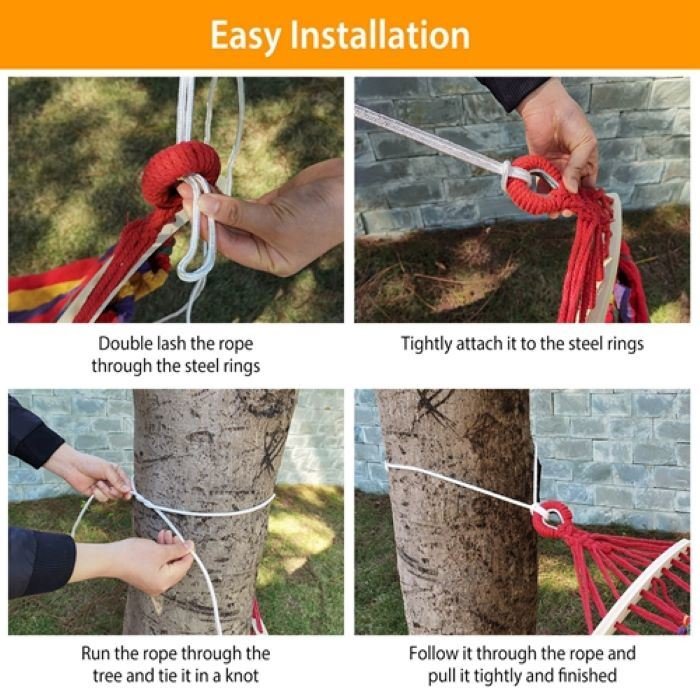 Easy Installation

Double lash the rope through the steel rings

Tightly attach it to the steel rings

Run the rope through the tree and tie it in a knot

Follow it through the rope and pull it tightly and finished