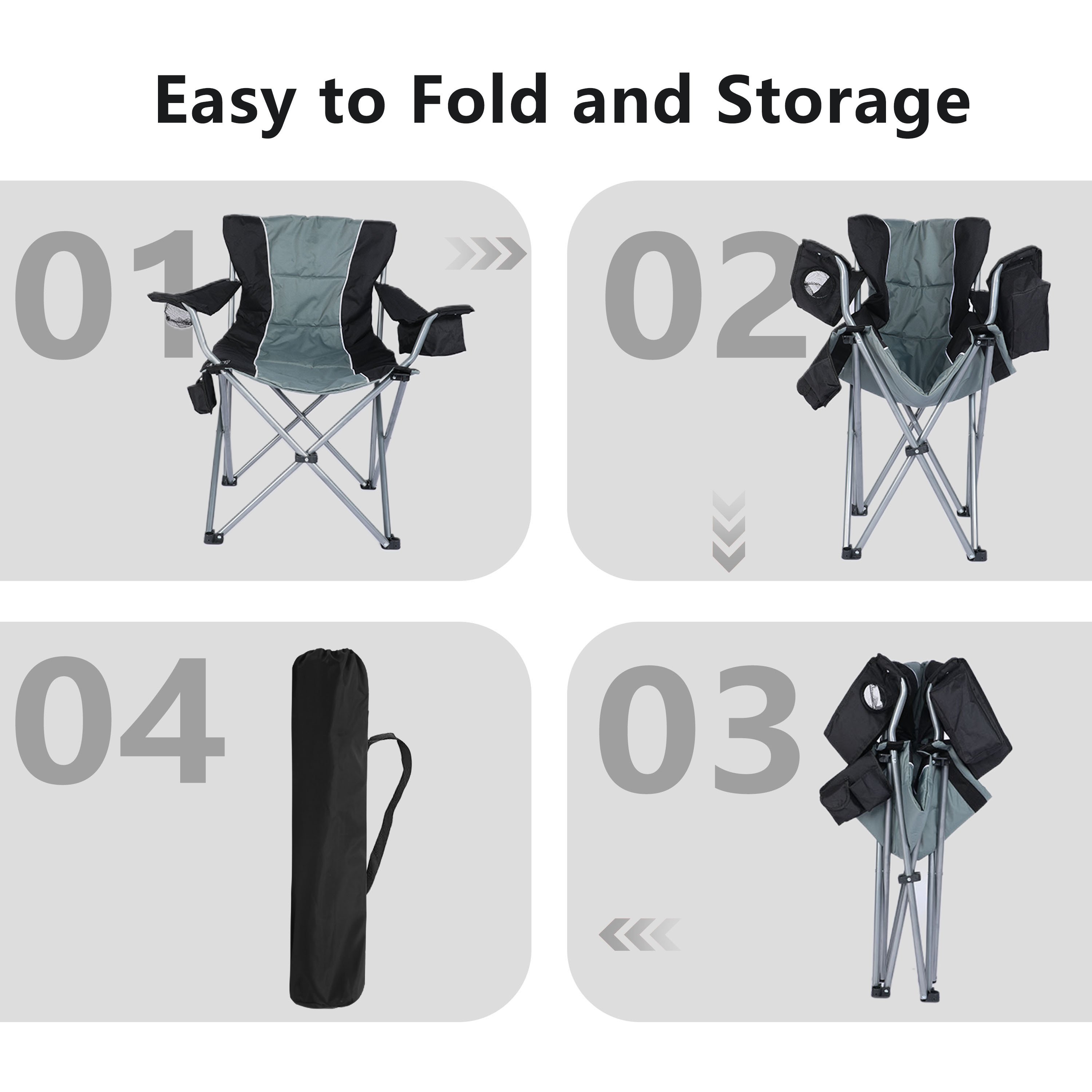 Easy to Fold and Storage

01

02

04

03