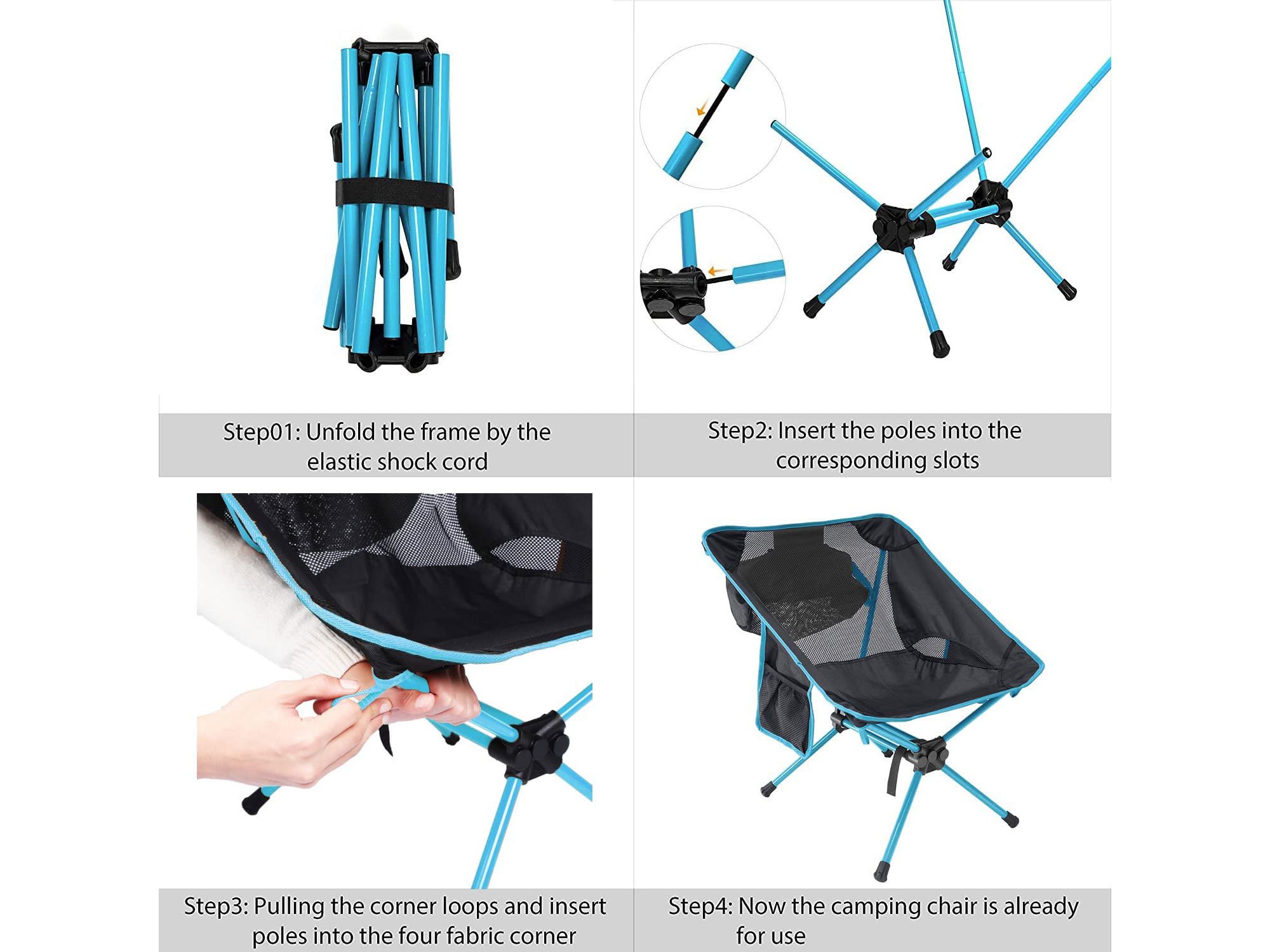 Step01: Unfold the frame by the elastic shock cord

Step2: Insert the poles into the corresponding slots

Step3: Pulling the corner loops and insert poles into the four fabric corner

Step4: Now the camping chair is already for use