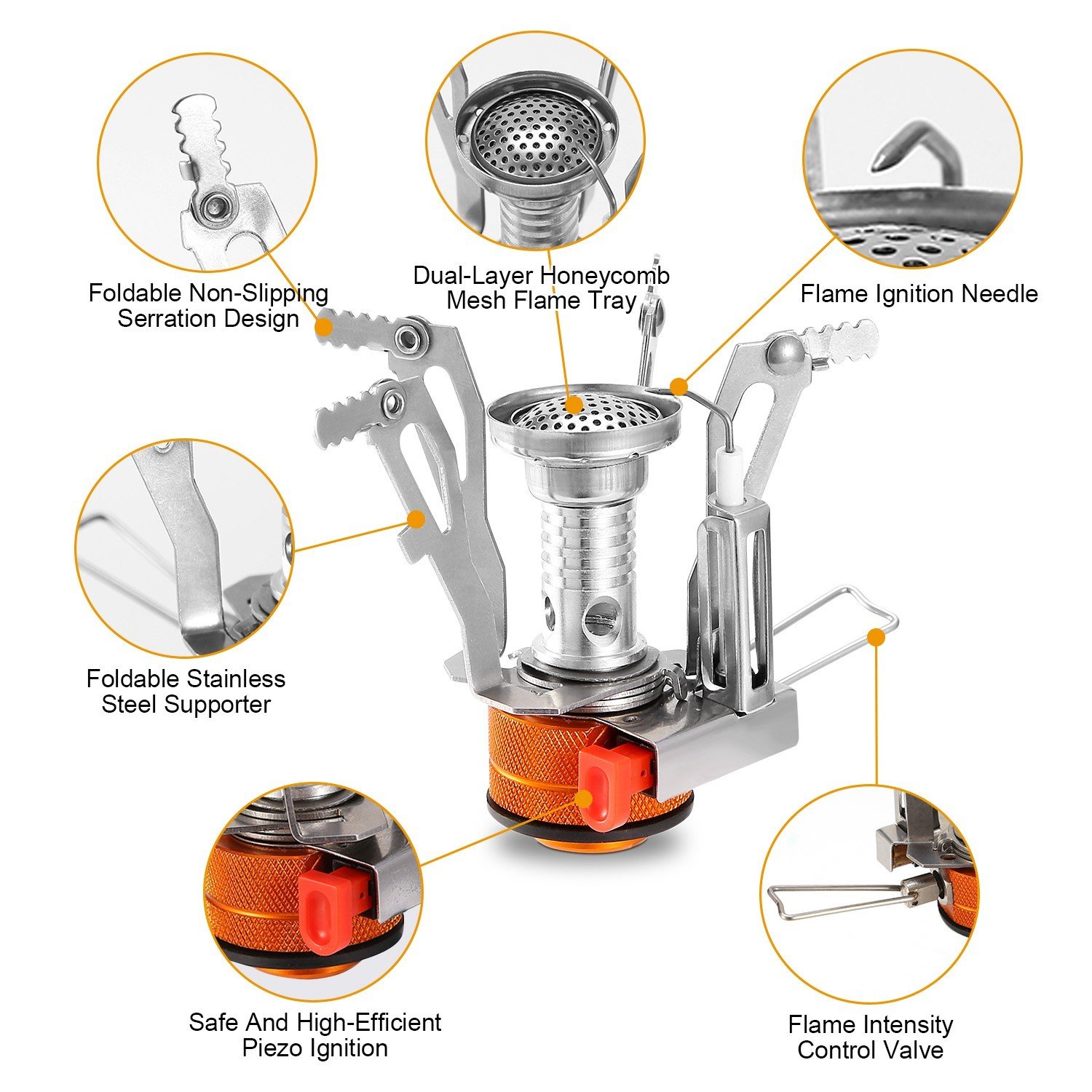 Foldable Non-Slipping Serration Design

Dual-Layer Honeycomb Mesh Flame Tray

Flame Ignition Needle

Foldable Stainless Steel Supporter

Safe And High-Efficient Piezo Ignition

Flame Intensity Control Valve